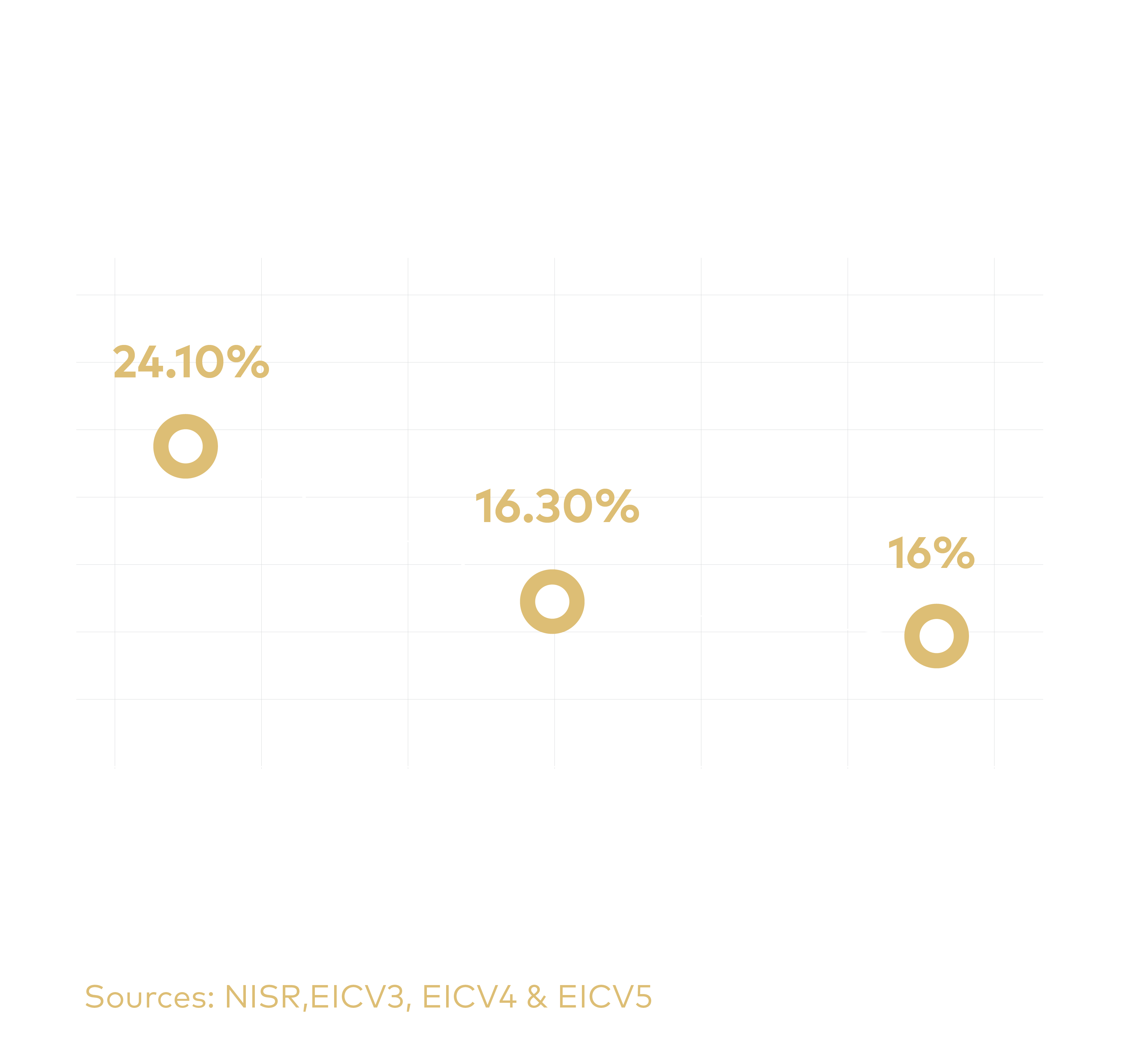 24.10%

16.30%

16%

Sources: NISR,EICV3, EICV4 & EICV5