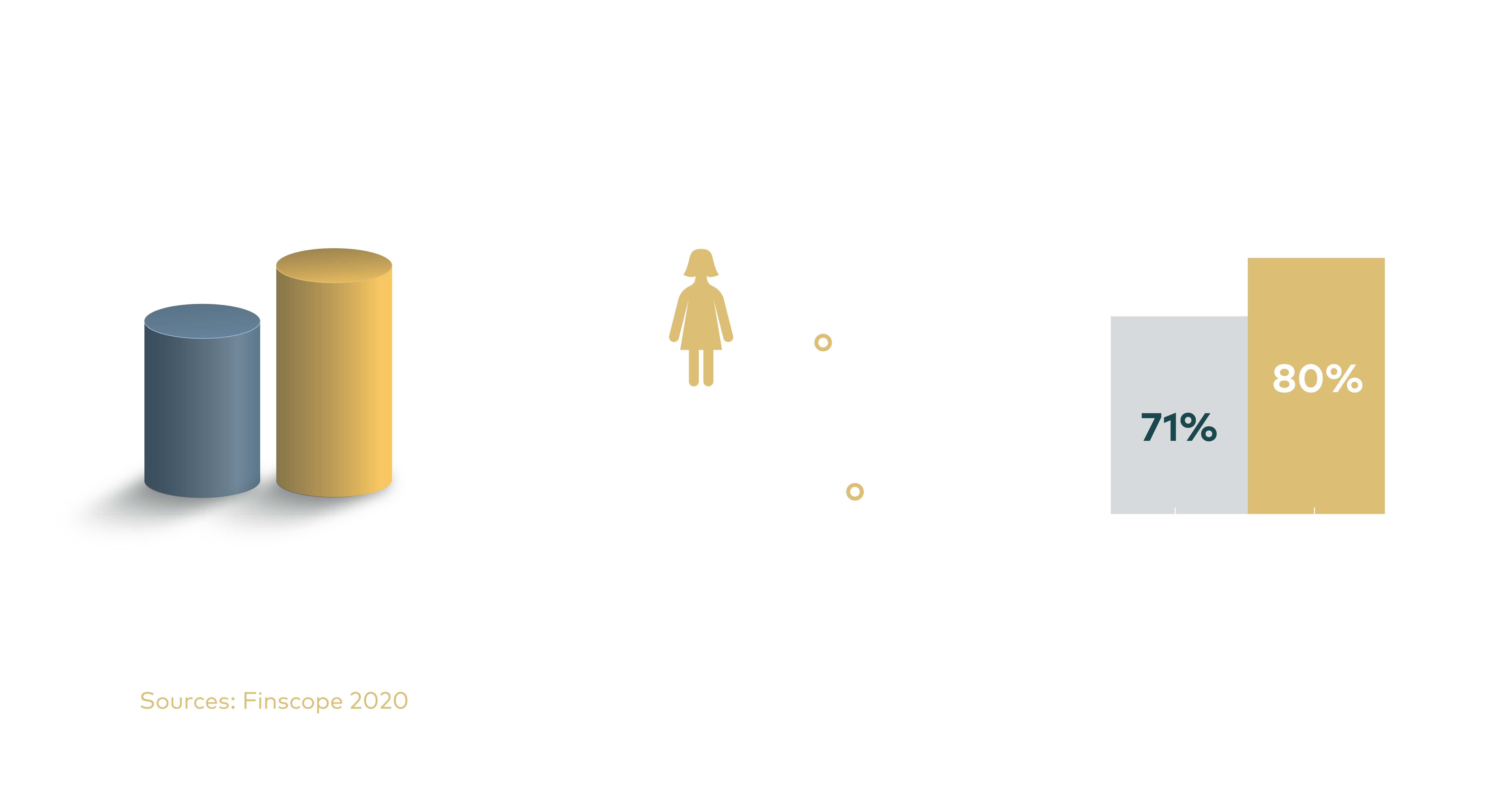 71%

80%

Sources: Finscope 2020